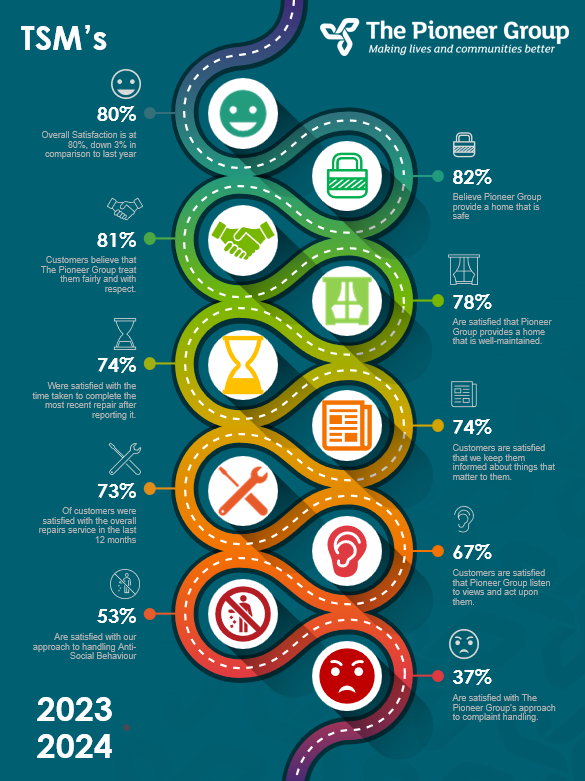 TSM's

The Pioneer Group
Making lives and communities better

80%
Overall Satisfaction is at 80%, down 3% in comparison to last year

82%
Believe Pioneer Group provide a home that is safe

81%
Customers believe that The Pioneer Group treat them fairly and with respect.

78%
Are satisfied that Pioneer Group provides a home that is well-maintained.

74%
Were satisfied with the time taken to complete the most recent repair after reporting it.

74%
Customers are satisfied that we keep them informed about things that matter to them.

73%
Of customers were satisfied with the overall repairs service in the last 12 months

67%
Customers are satisfied that Pioneer Group listen to views and act upon them.

53%
Are satisfied with our approach to handling Anti-Social Behaviour

37%
Are satisfied with The Pioneer Group's approach to complaint handling.

2023
2024